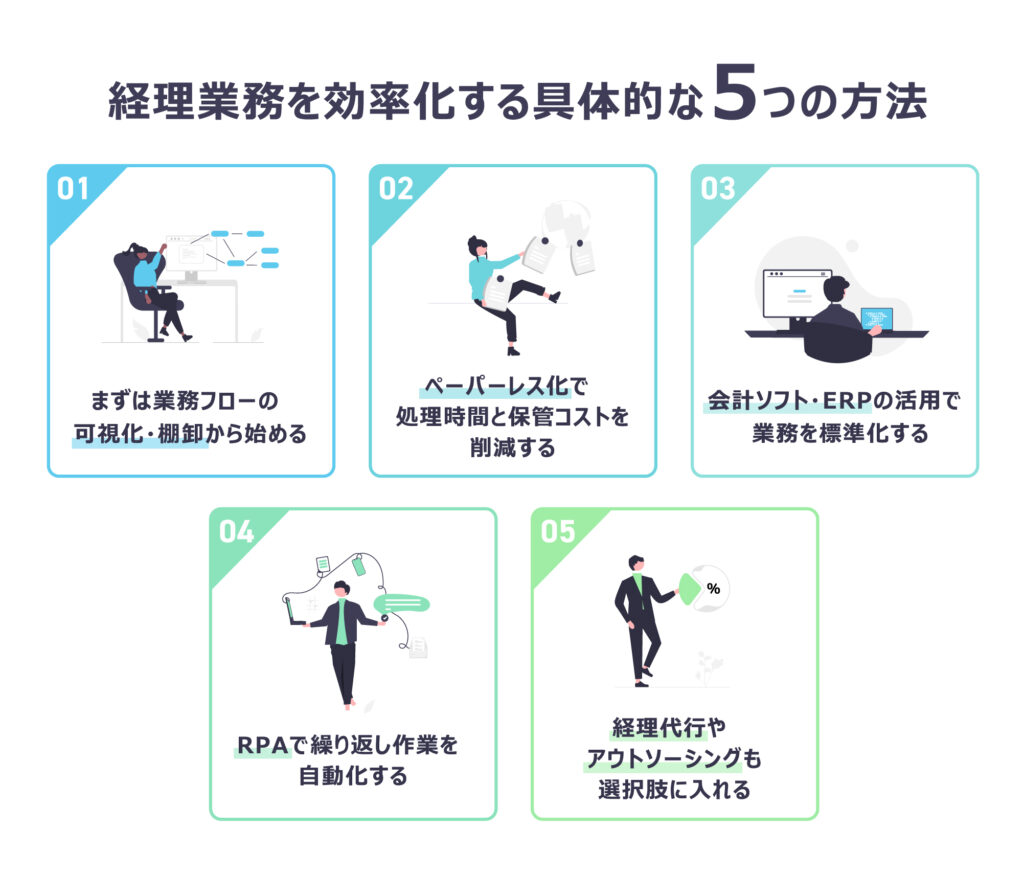 経理業務を効率化する具体的な5つの方法

01
まずは業務フローの可視化・棚卸から始める

02
ペーパーレス化で処理時間と保管コストを削減する

03
会計ソフト・ERPの活用で業務を標準化する

04
RPAで繰り返し作業を自動化する

05
%
経理代行やアウトソーシングも選択肢に入れる